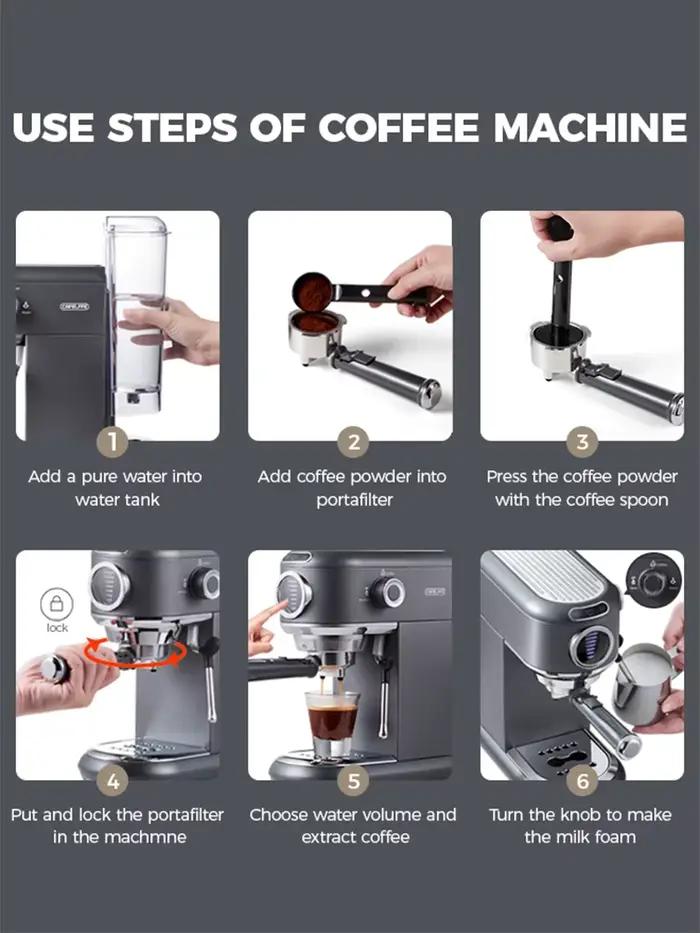 USE STEPS OF COFFEE MACHINE

1

Add a pure water into water tank

2

Add coffee powder into portafilter

3

Press the coffee powder with the coffee spoon

lock

4

Put and lock the portafilter in the machmne

5

Choose water volume and extract coffee

6

Turn the knob to make the milk foam